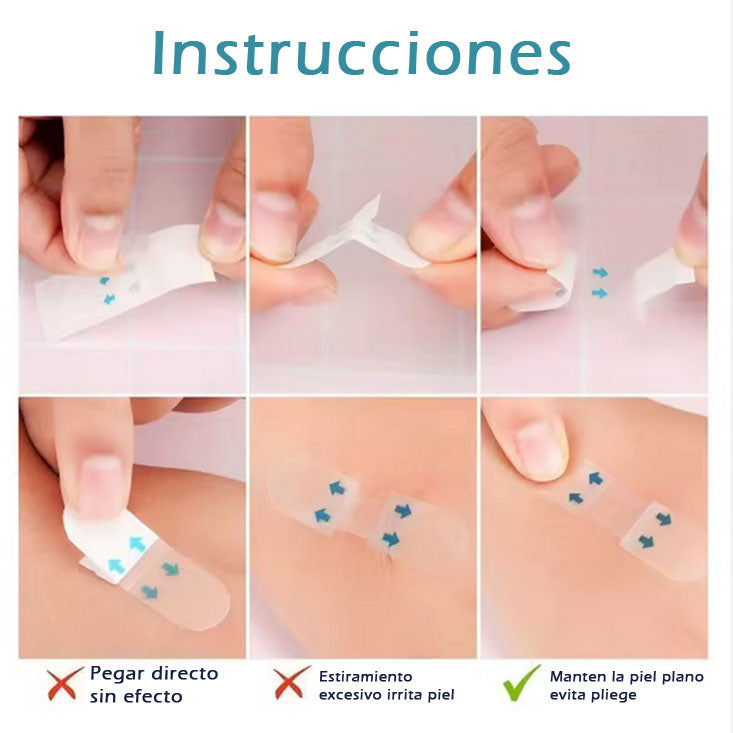 Instrucciones

Pegar directo sin efecto

Estiramiento excesivo irrita piel

Manten la piel plano evita pliege