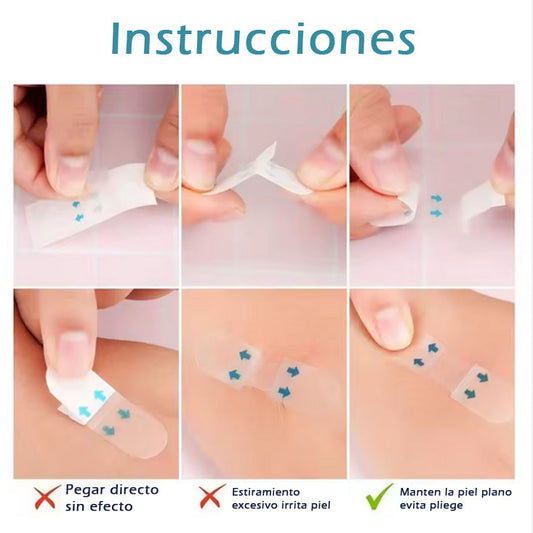 Instrucciones

Pegar directo sin efecto

Estiramiento excesivo irrita piel

Manten la piel plano evita pliege